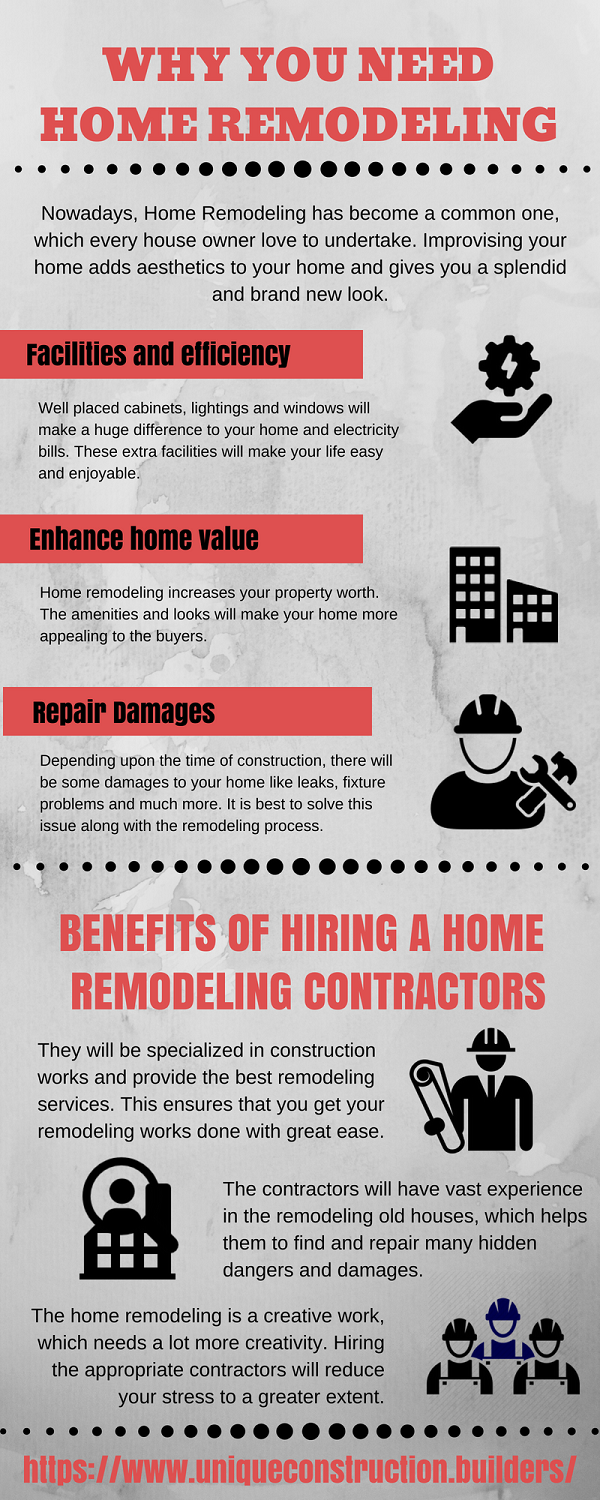 WHY YOU NEED HOME REMODELING

Nowadays, Home Remodeling has become a common one, which every house owner love to undertake. Improvising your home adds aesthetics to your home and gives you a splendid and brand new look.

Facilities and efficiency

Well placed cabinets, lightings and windows will make a huge difference to your home and electricity bills. These extra facilities will make your life easy and enjoyable.

Enhance home value

Home remodeling increases your property worth. The amenities and looks will make your home more appealing to the buyers.

Repair Damages

Depending upon the time of construction, there will be some damages to your home like leaks, fixture problems and much more. It is best to solve this issue along with the remodeling process.

BENEFITS OF HIRING A HOME REMODELING CONTRACTORS

They will be specialized in construction works and provide the best remodeling services. This ensures that you get your remodeling works done with great ease.

The contractors will have vast experience in the remodeling old houses, which helps them to find and repair many hidden dangers and damages.

The home remodeling is a creative work, which needs a lot more creativity. Hiring the appropriate contractors will reduce your stress to a greater extent.

https://www.uniqueconstruction.builders/